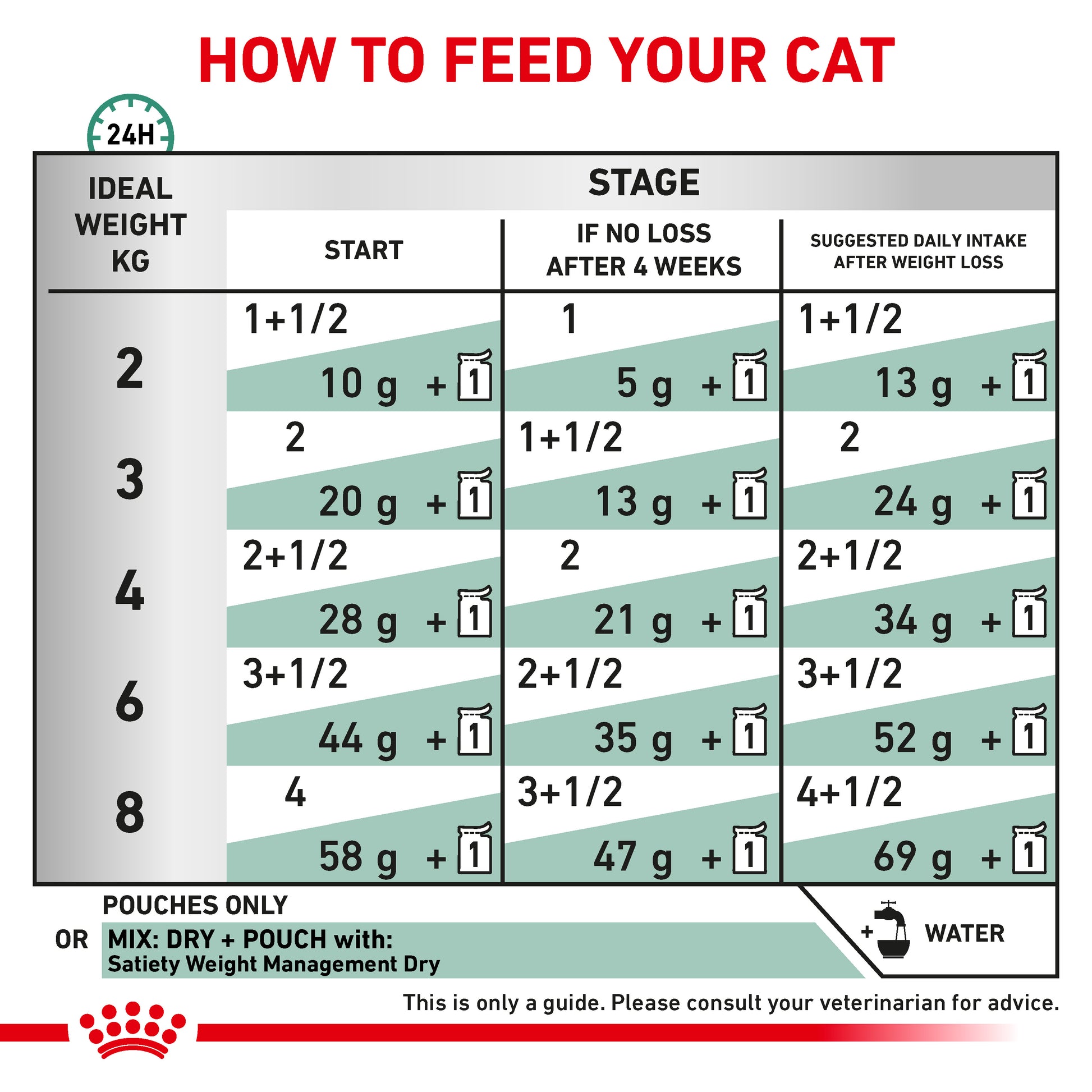 HOW TO FEED YOUR CAT

24H

| IDEAL WEIGHT KG | STAGE: START | STAGE: IF NO LOSS AFTER 4 WEEKS | STAGE: SUGGESTED DAILY INTAKE AFTER WEIGHT LOSS |
|---|---|---|---|
| 2 | 1+1/2 / 10 g + 1 | 1 / 5 g + 1 | 1+1/2 / 13 g + 1 |
| 3 | 2 / 20 g + 1 | 1+1/2 / 13 g + 1 | 2 / 24 g + 1 |
| 4 | 2+1/2 / 28 g + 1 | 2 / 21 g + 1 | 2+1/2 / 34 g + 1 |
| 6 | 3+1/2 / 44 g + 1 | 2+1/2 / 35 g + 1 | 3+1/2 / 52 g + 1 |
| 8 | 4 / 58 g + 1 | 3+1/2 / 47 g + 1 | 4+1/2 / 69 g + 1 |

POUCHES ONLY
OR MIX: DRY + POUCH with:
Satiety Weight Management Dry

+ WATER

This is only a guide. Please consult your veterinarian for advice.