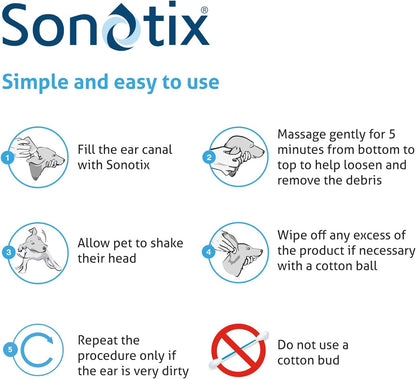 Sonotix®

Simple and easy to use

1 Fill the ear canal with Sonotix

2 Massage gently for 5 minutes from bottom to top to help loosen and remove the debris

3 Allow pet to shake their head

4 Wipe off any excess of the product if necessary with a cotton ball

5 Repeat the procedure only if the ear is very dirty

Do not use a cotton bud