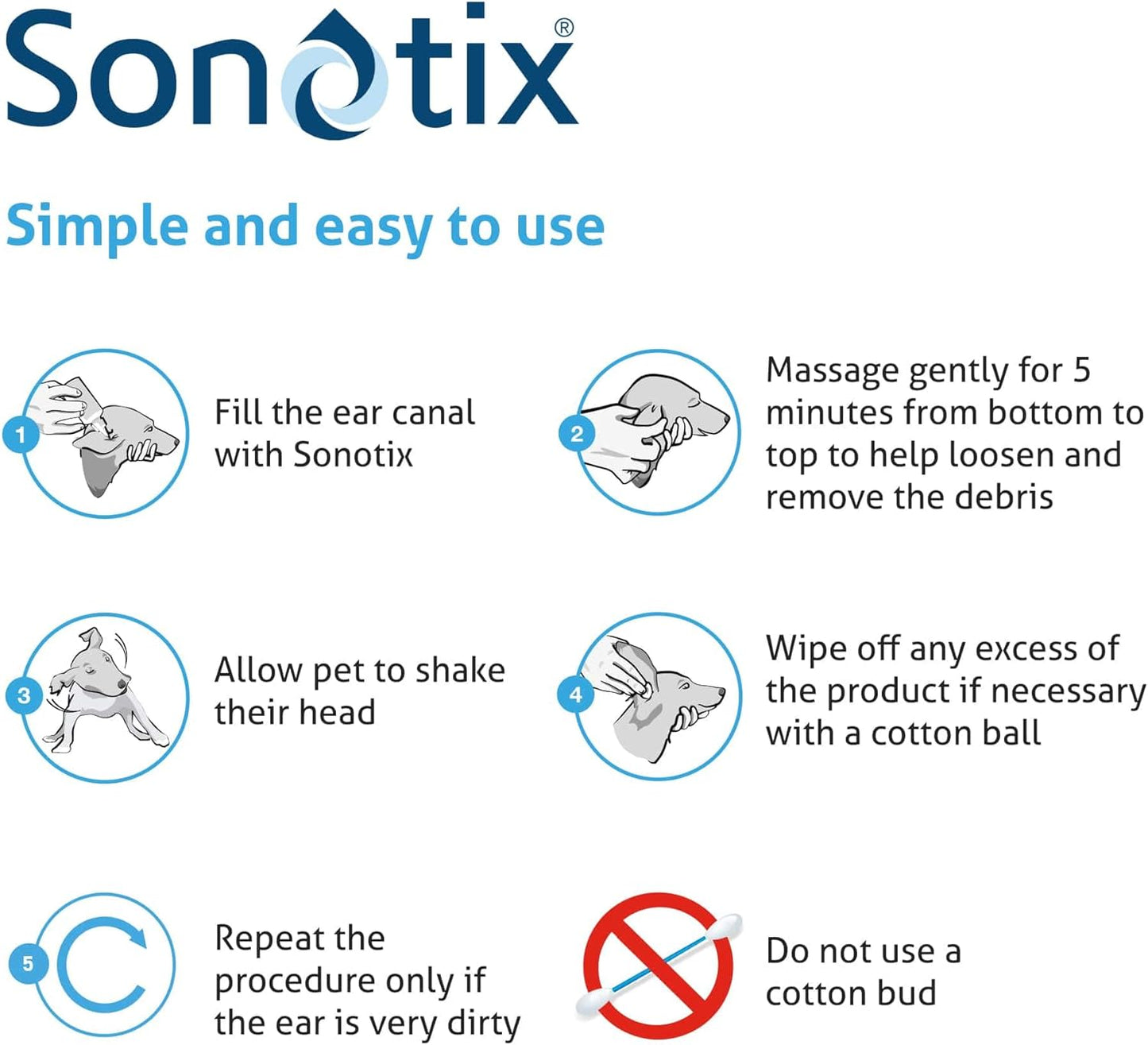 Sonotix®

Simple and easy to use

1 Fill the ear canal with Sonotix

2 Massage gently for 5 minutes from bottom to top to help loosen and remove the debris

3 Allow pet to shake their head

4 Wipe off any excess of the product if necessary with a cotton ball

5 Repeat the procedure only if the ear is very dirty

Do not use a cotton bud