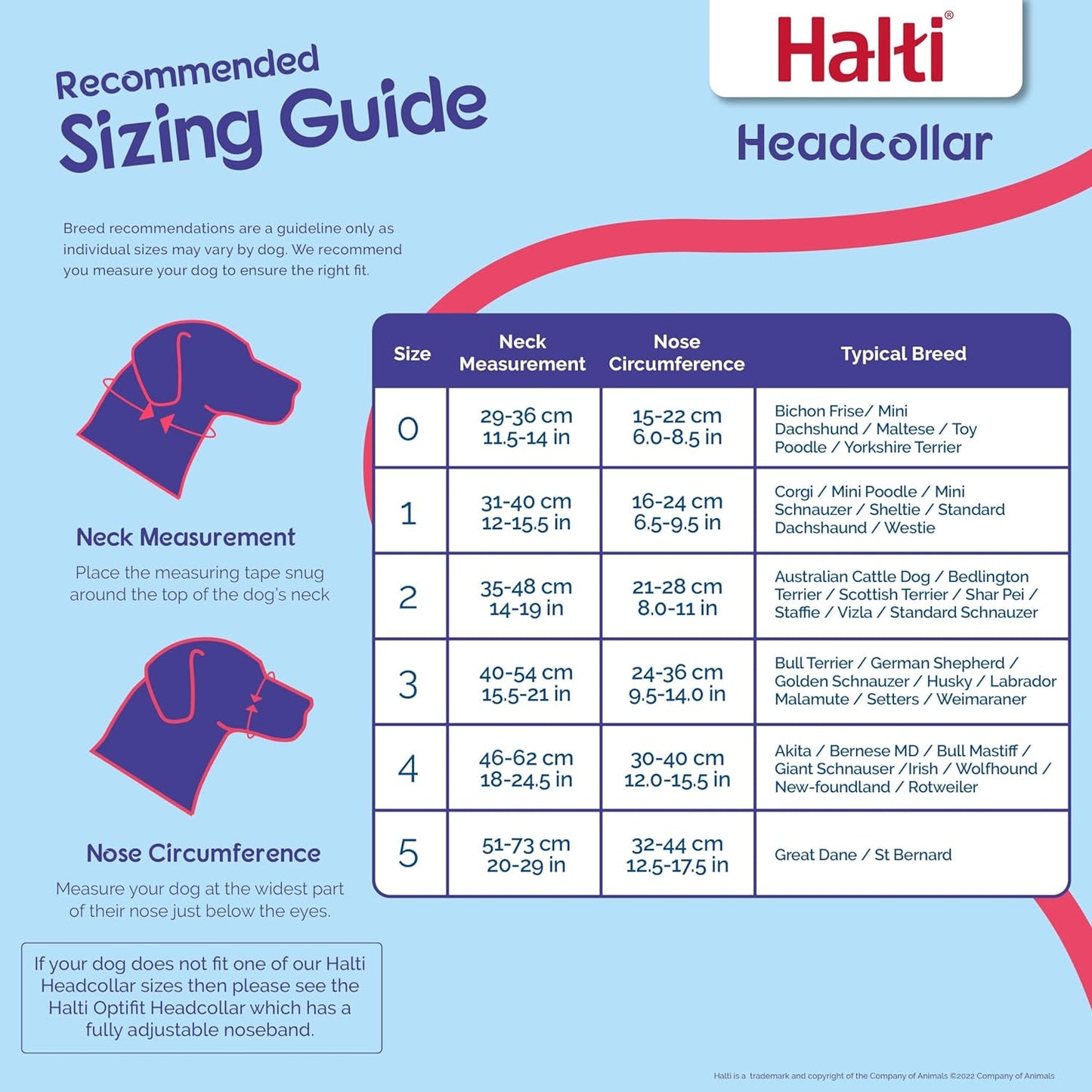 Recommended Sizing Guide

Halti®

Headcollar

Breed recommendations are a guideline only as individual sizes may vary by dog. We recommend you measure your dog to ensure the right fit.

Neck Measurement

Place the measuring tape snug around the top of the dog's neck

Nose Circumference

Measure your dog at the widest part of their nose just below the eyes.

If your dog does not fit one of our Halti Headcollar sizes then please see the Halti Optifit Headcollar which has a fully adjustable noseband.

| Size | Neck Measurement | Nose Circumference | Typical Breed |
|---|---|---|---|
| 0 | 29-36 cm 11.5-14 in | 15-22 cm 6.0-8.5 in | Bichon Frise/ Mini Dachshund / Maltese / Toy Poodle / Yorkshire Terrier |
| 1 | 31-40 cm 12-15.5 in | 16-24 cm 6.5-9.5 in | Corgi / Mini Poodle / Mini Schnauzer / Sheltie / Standard Dachshaund / Westie |
| 2 | 35-48 cm 14-19 in | 21-28 cm 8.0-11 in | Australian Cattle Dog / Bedlington Terrier / Scottish Terrier / Shar Pei / Staffie / Vizla / Standard Schnauzer |
| 3 | 40-54 cm 15.5-21 in | 24-36 cm 9.5-14.0 in | Bull Terrier / German Shepherd / Golden Schnauzer / Husky / Labrador Malamute / Setters / Weimaraner |
| 4 | 46-62 cm 18-24.5 in | 30-40 cm 12.0-15.5 in | Akita / Bernese MD / Bull Mastiff / Giant Schnauser /Irish / Wolfhound / New-foundland / Rotweiler |
| 5 | 51-73 cm 20-29 in | 32-44 cm 12.5-17.5 in | Great Dane / St Bernard |

Halti is a trademark and copyright of the Company of Animals ©2022 Company of Animals