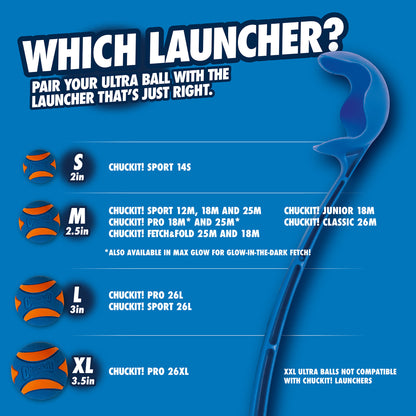 WHICH LAUNCHER?
PAIR YOUR ULTRA BALL WITH THE LAUNCHER THAT'S JUST RIGHT.

S
2in
CHUCKIT! SPORT 14S

M
2.5in
CHUCKIT! SPORT 12M, 18M AND 25M
CHUCKIT! PRO 18M* AND 25M*
CHUCKIT! FETCH&FOLD 25M AND 18M
CHUCKIT! JUNIOR 18M
CHUCKIT! CLASSIC 26M
*ALSO AVAILABLE IN MAX GLOW FOR GLOW-IN-THE-DARK FETCH!

L
3in
CHUCKIT! PRO 26L
CHUCKIT! SPORT 26L

XL
3.5in
CHUCKIT! PRO 26XL
XXL ULTRA BALLS NOT COMPATIBLE WITH CHUCKIT! LAUNCHERS