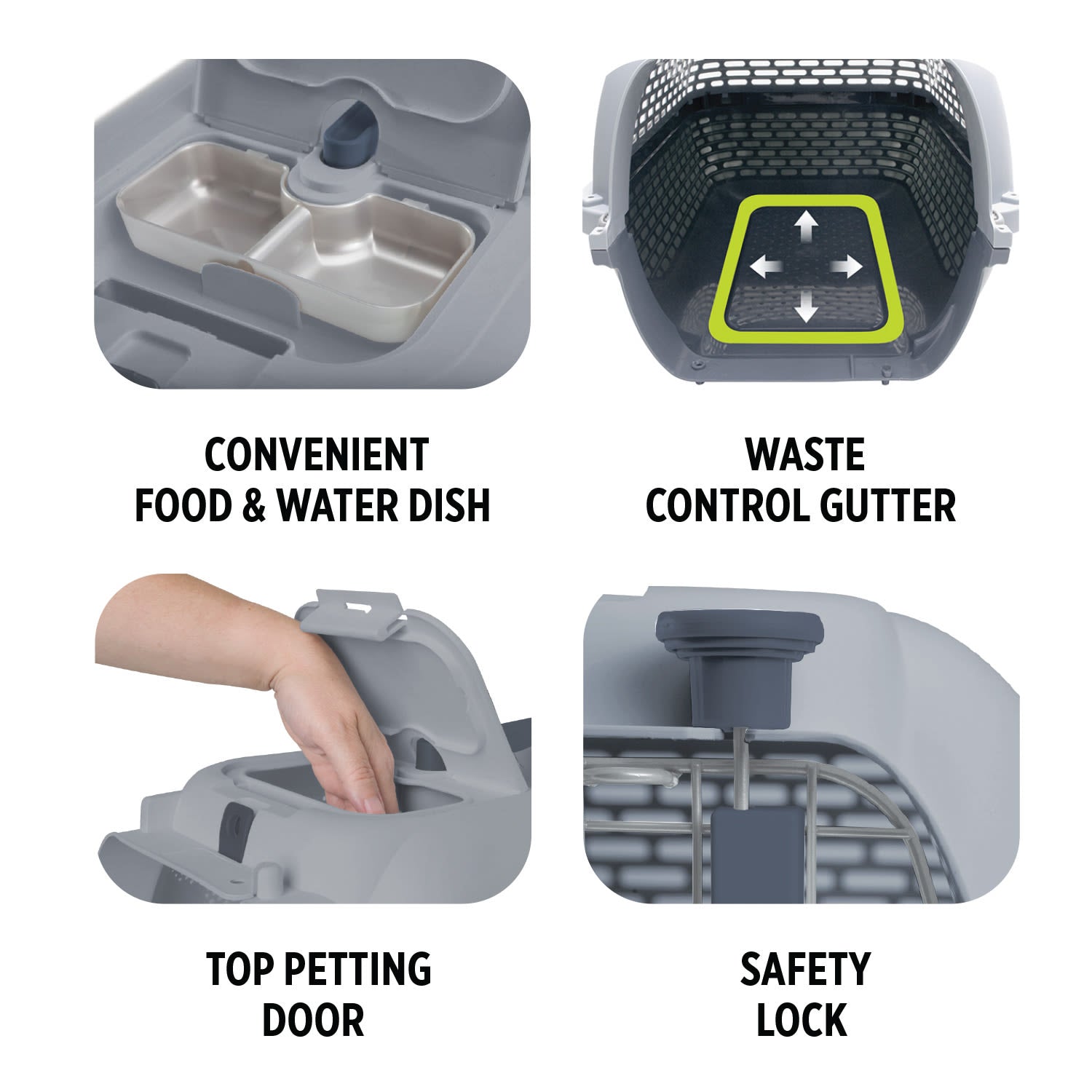 CONVENIENT
FOOD & WATER DISH

WASTE
CONTROL GUTTER

TOP PETTING
DOOR

SAFETY
LOCK