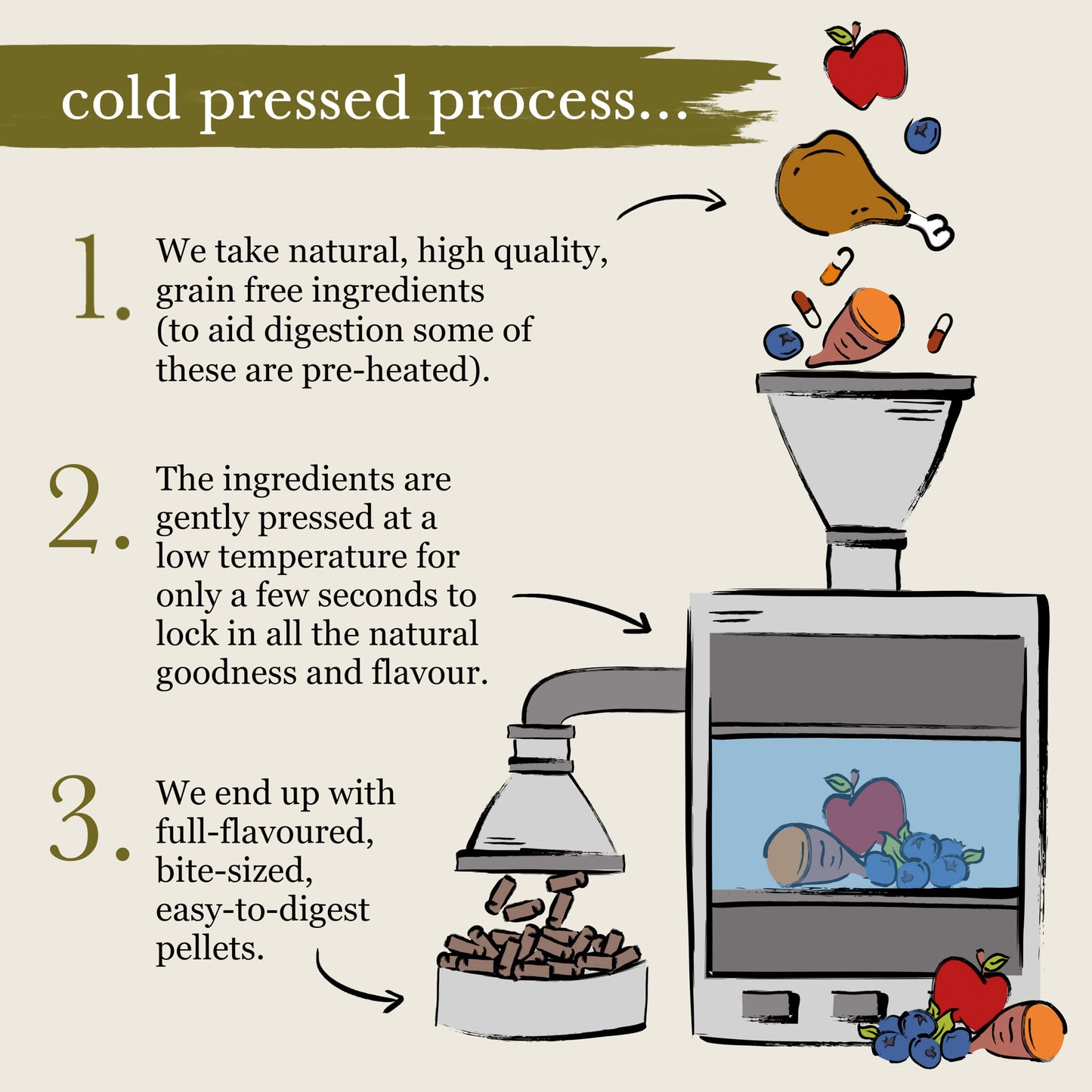 cold pressed process...

1. We take natural, high quality, grain free ingredients (to aid digestion some of these are pre-heated).

2. The ingredients are gently pressed at a low temperature for only a few seconds to lock in all the natural goodness and flavour.

3. We end up with full-flavoured, bite-sized, easy-to-digest pellets.