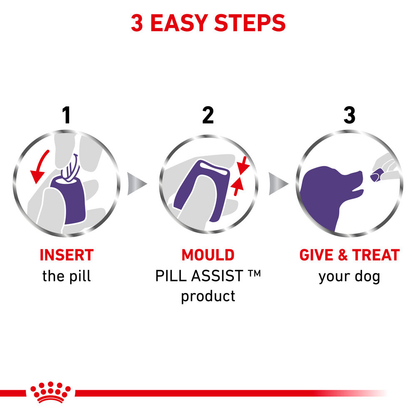 3 EASY STEPS

1

INSERT
the pill

2

MOULD
PILL ASSIST ™
product

3

GIVE & TREAT
your dog