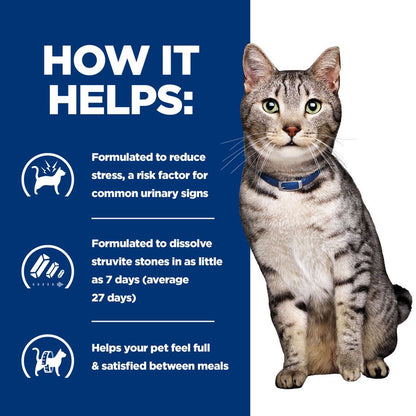 HOW IT HELPS:

Formulated to reduce stress, a risk factor for common urinary signs

Formulated to dissolve struvite stones in as little as 7 days (average 27 days)

Helps your pet feel full & satisfied between meals