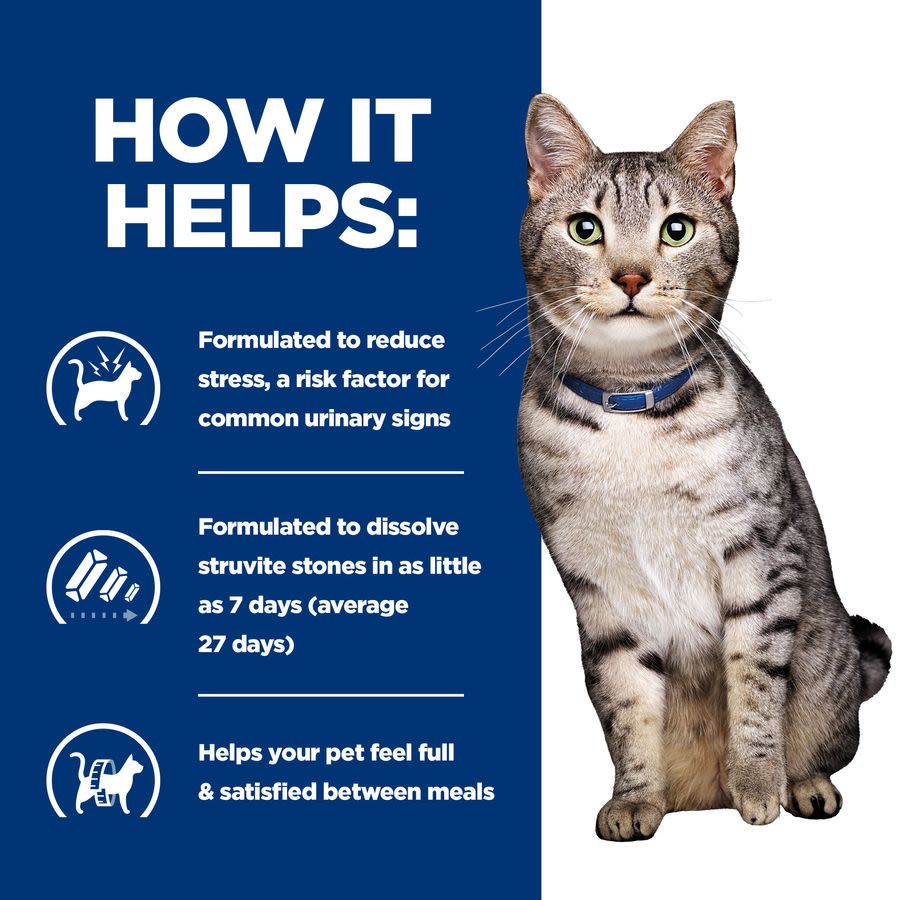 HOW IT HELPS:

Formulated to reduce stress, a risk factor for common urinary signs

Formulated to dissolve struvite stones in as little as 7 days (average 27 days)

Helps your pet feel full & satisfied between meals