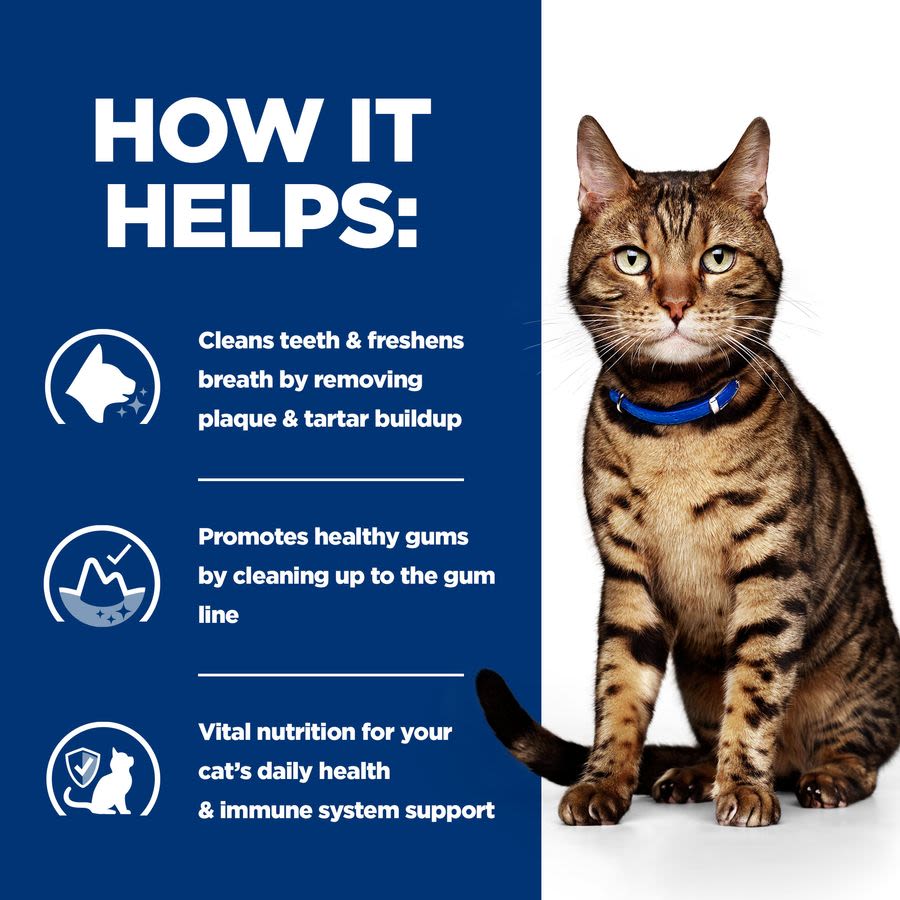 HOW IT HELPS:

Cleans teeth & freshens breath by removing plaque & tartar buildup

Promotes healthy gums by cleaning up to the gum line

Vital nutrition for your cat's daily health & immune system support