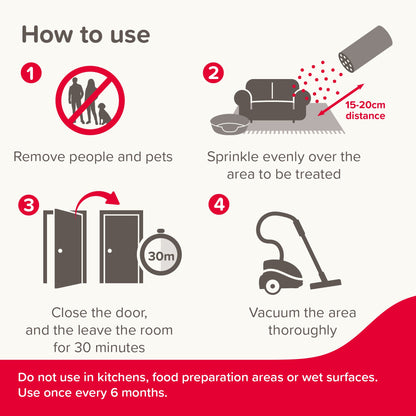 How to use

1

Remove people and pets

2

15-20cm distance

Sprinkle evenly over the area to be treated

3

30m

Close the door, and the leave the room for 30 minutes

4

Vacuum the area thoroughly

Do not use in kitchens, food preparation areas or wet surfaces. Use once every 6 months.