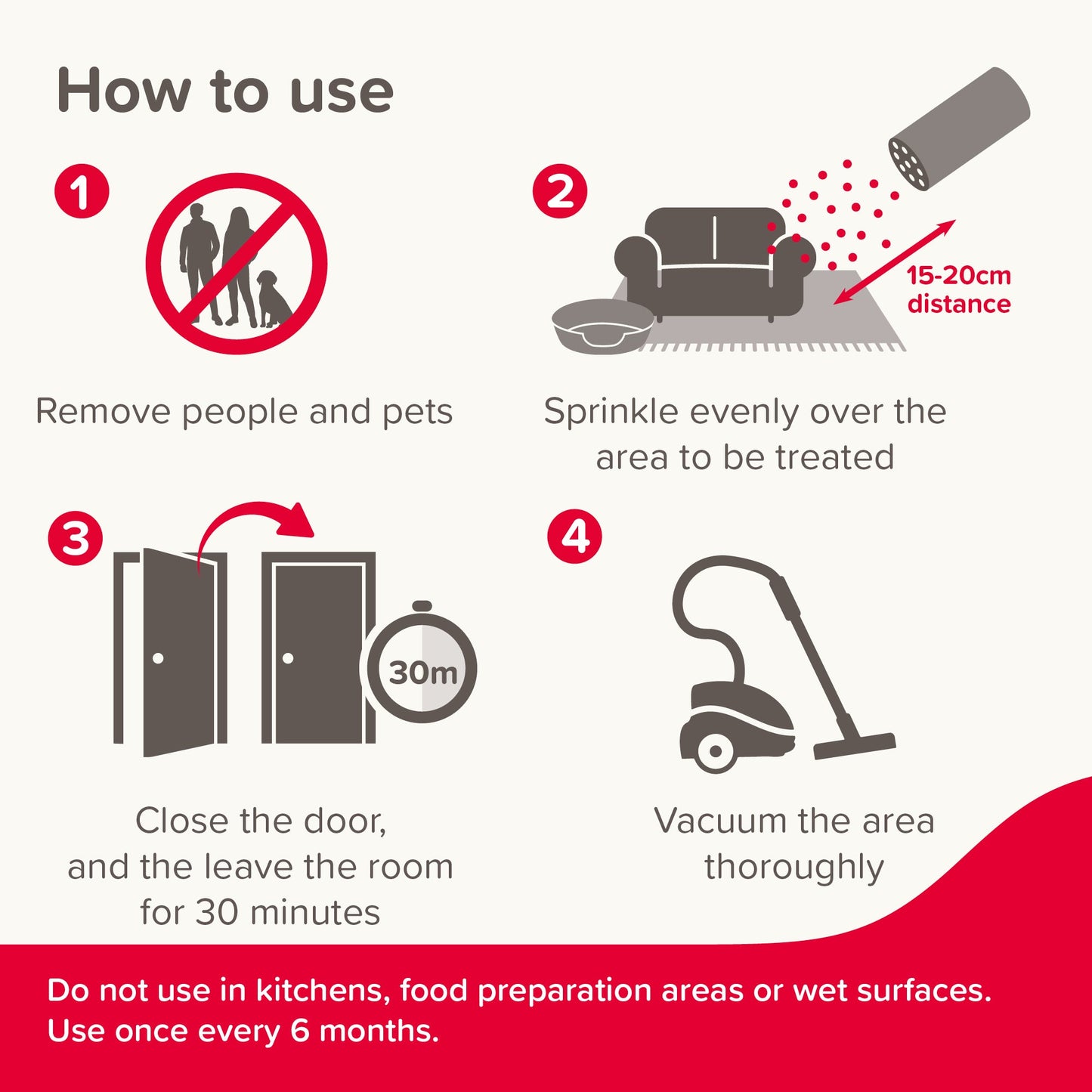 How to use

1

Remove people and pets

2

15-20cm distance

Sprinkle evenly over the area to be treated

3

30m

Close the door, and the leave the room for 30 minutes

4

Vacuum the area thoroughly

Do not use in kitchens, food preparation areas or wet surfaces. Use once every 6 months.