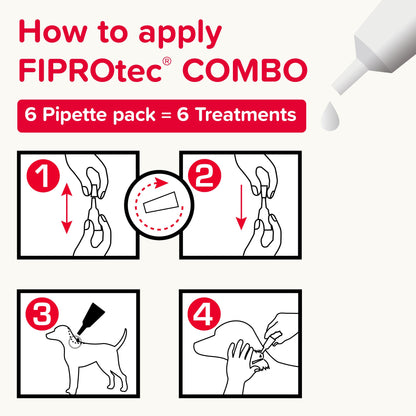 How to apply FIPROtec® COMBO

6 Pipette pack = 6 Treatments

1

2

3

4