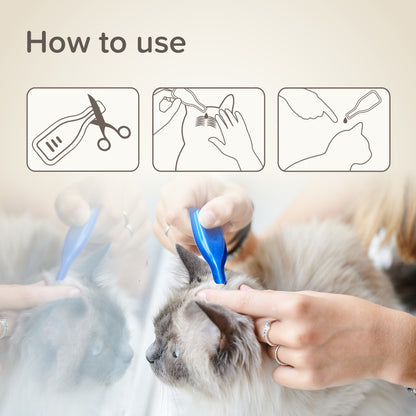 How to use