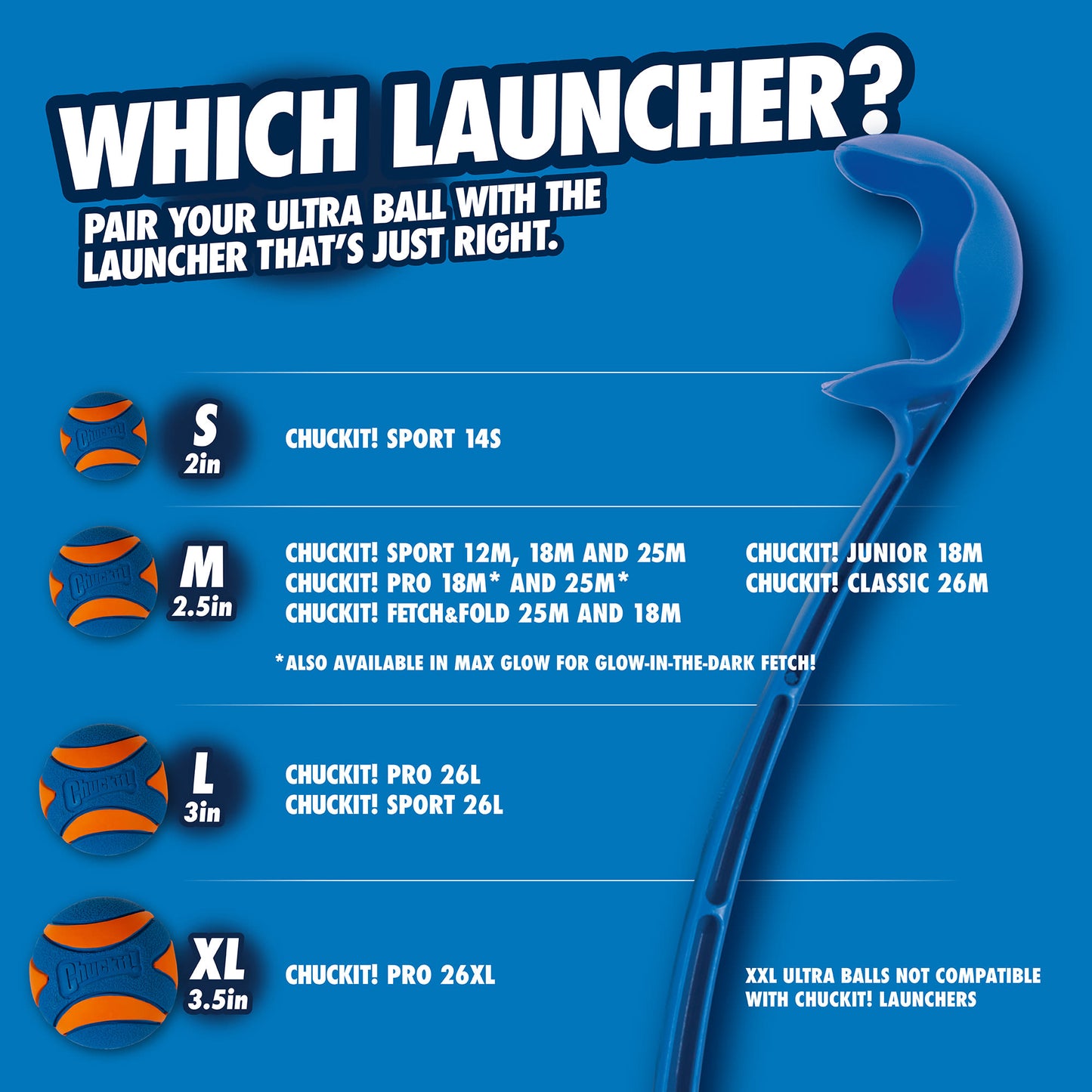 WHICH LAUNCHER?

PAIR YOUR ULTRA BALL WITH THE LAUNCHER THAT'S JUST RIGHT.

Chuckit!

S
2in

CHUCKIT! SPORT 14S

Chuckit!

M
2.5in

CHUCKIT! SPORT 12M, 18M AND 25M
CHUCKIT! PRO 18M* AND 25M*
CHUCKIT! FETCH&FOLD 25M AND 18M

CHUCKIT! JUNIOR 18M
CHUCKIT! CLASSIC 26M

*ALSO AVAILABLE IN MAX GLOW FOR GLOW-IN-THE-DARK FETCH!

Chuckit!

L
3in

CHUCKIT! PRO 26L
CHUCKIT! SPORT 26L

Chuckit!

XL
3.5in

CHUCKIT! PRO 26XL

XXL ULTRA BALLS NOT COMPATIBLE WITH CHUCKIT! LAUNCHERS